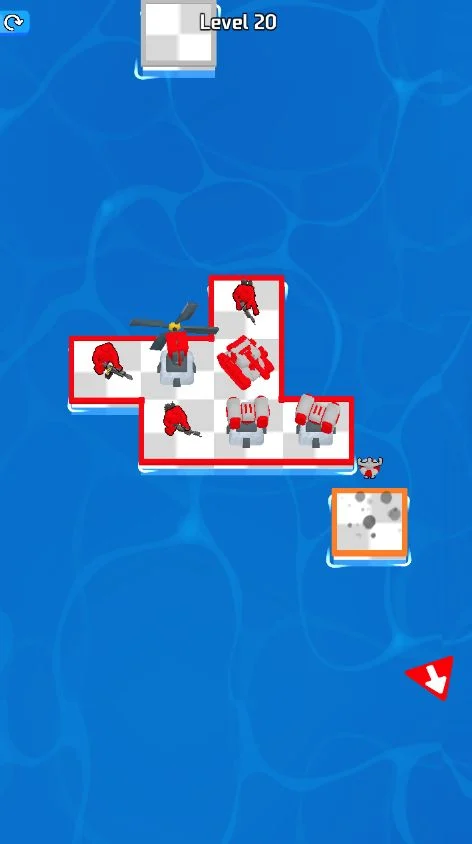 Level 20